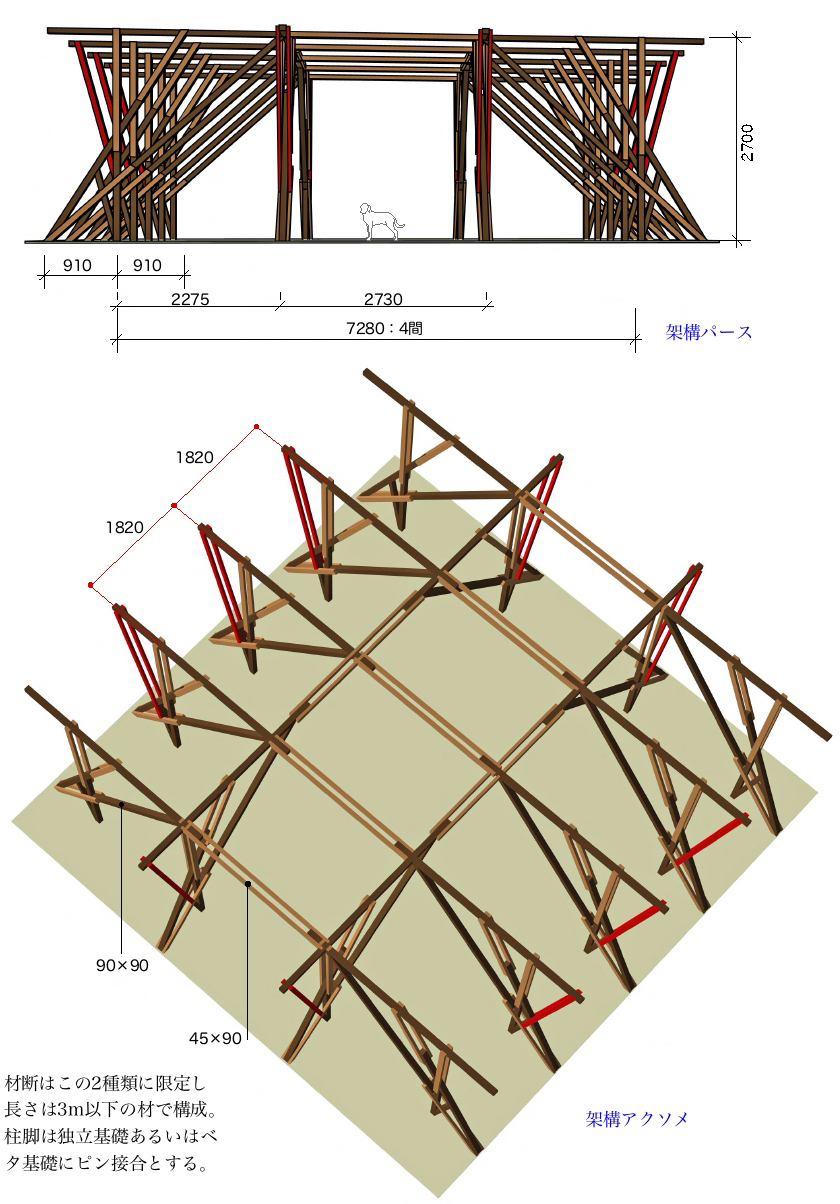 2700

910 910

2275 2730

7280：4間

架構パース

1820

1820

90×90

45×90

材断はこの2種類に限定し長さは3m以下の材で構成。柱脚は独立基礎あるいはベタ基礎にピン接合とする。

架構アクソメ